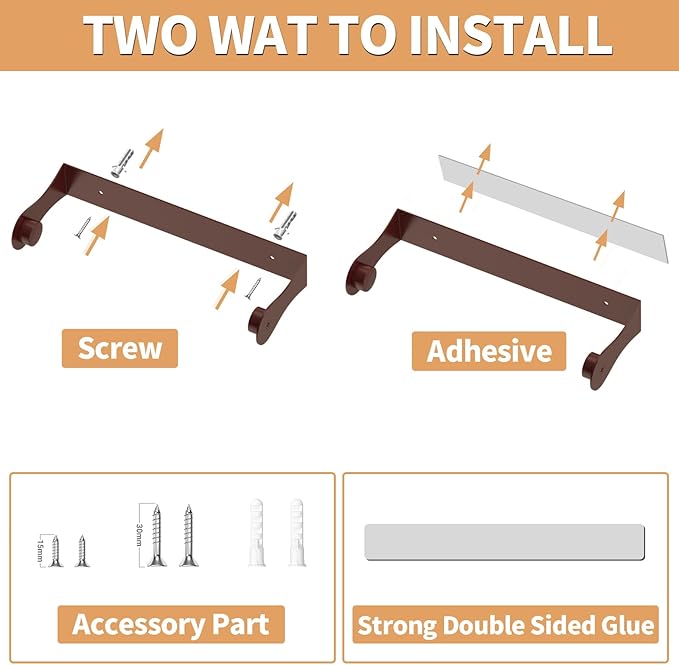 TWO WAT TO INSTALL

Screw

Adhesive

15mm

30mm

Accessory Part

Strong Double Sided Glue