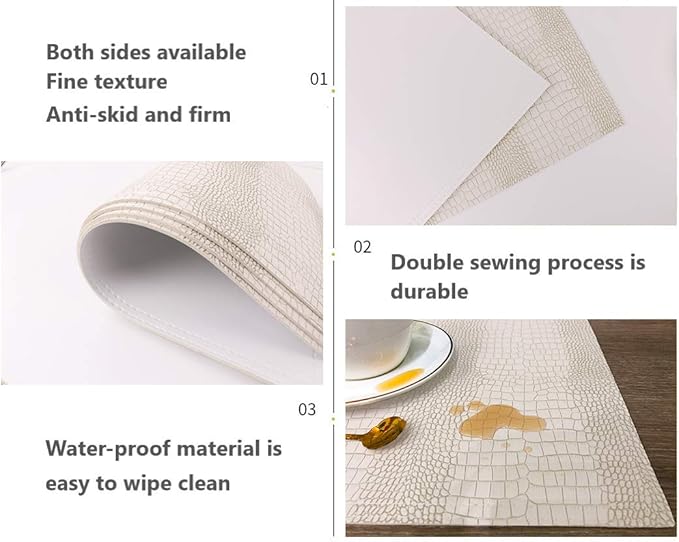 Both sides available
Fine texture
Anti-skid and firm

01

02

Double sewing process is durable

03

Water-proof material is easy to wipe clean