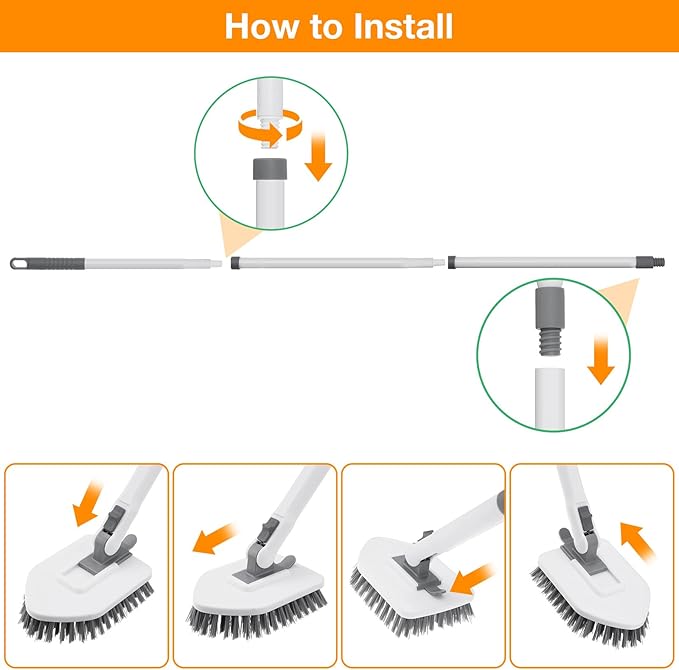 How to Install