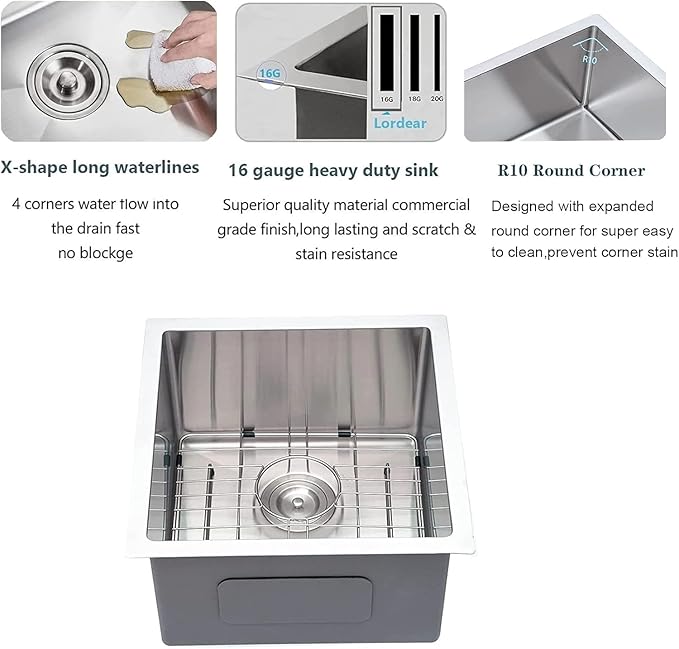 16G

16G 18G 20G

Lordear

R10

X-shape long waterlines

4 corners water flow into the drain fast no blockge

16 gauge heavy duty sink

Superior quality material commercial grade finish,long lasting and scratch & stain resistance

R10 Round Corner

Designed with expanded round corner for super easy to clean,prevent corner stain