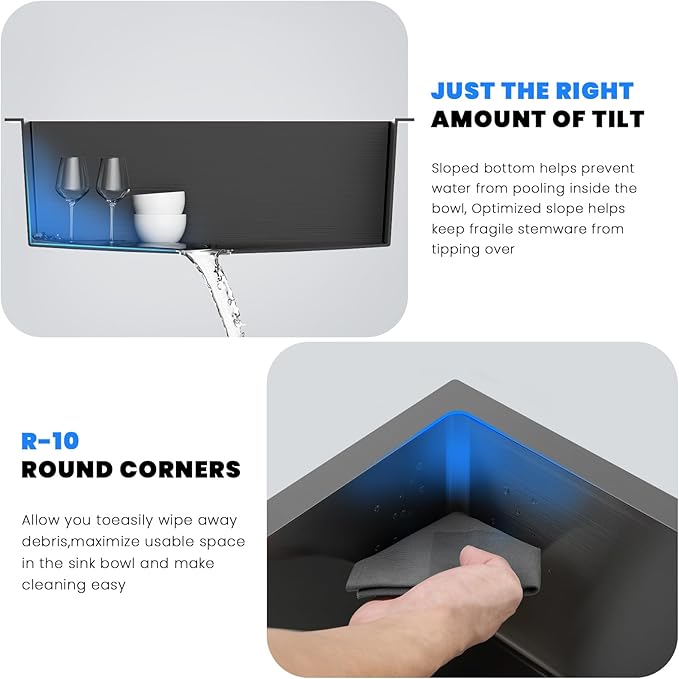 JUST THE RIGHT
AMOUNT OF TILT

Sloped bottom helps prevent water from pooling inside the bowl, Optimized slope helps keep fragile stemware from tipping over

R-10
ROUND CORNERS

Allow you toeasily wipe away debris,maximize usable space in the sink bowl and make cleaning easy