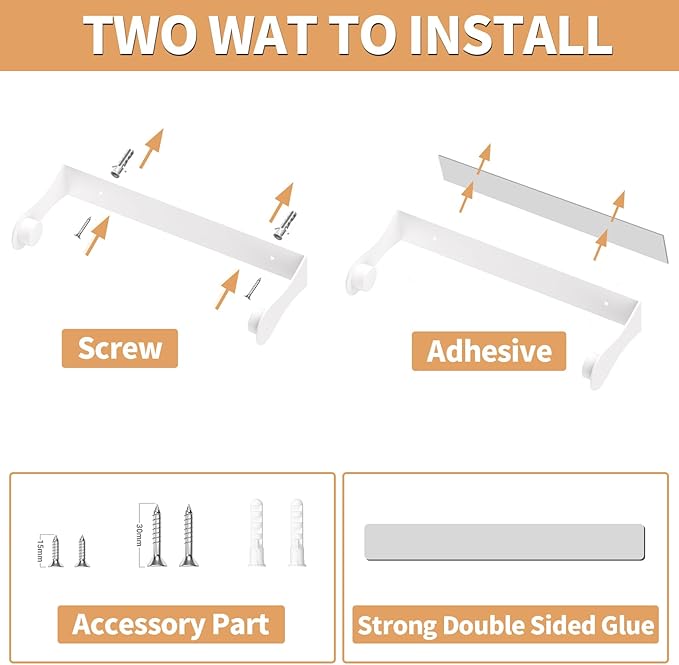 TWO WAT TO INSTALL

Screw

Adhesive

15mm

30mm

Accessory Part

Strong Double Sided Glue