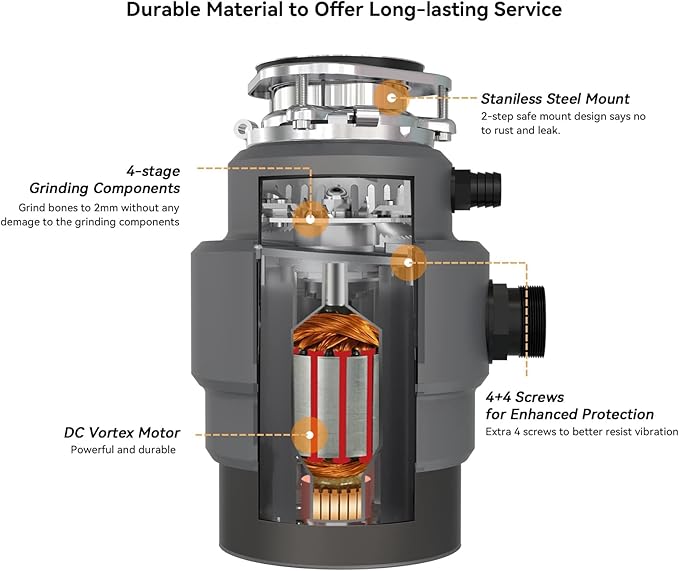 Durable Material to Offer Long-lasting Service

Staniless Steel Mount
2-step safe mount design says no to rust and leak.

4-stage
Grinding Components
Grind bones to 2mm without any demage to the grinding components

4+4 Screws
for Enhanced Protection
Extra 4 screws to better resist vibration

DC Vortex Motor
Powerful and durable