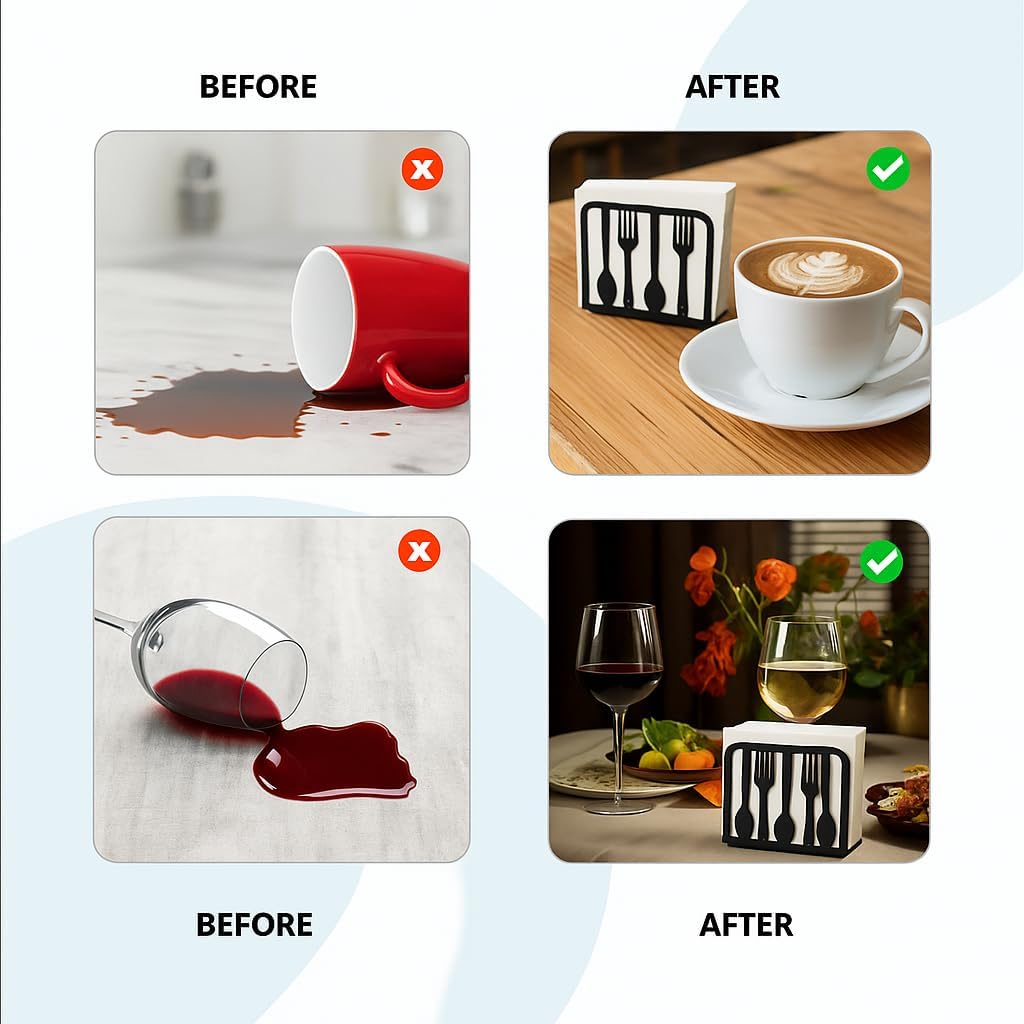 BEFORE

AFTER

BEFORE

AFTER