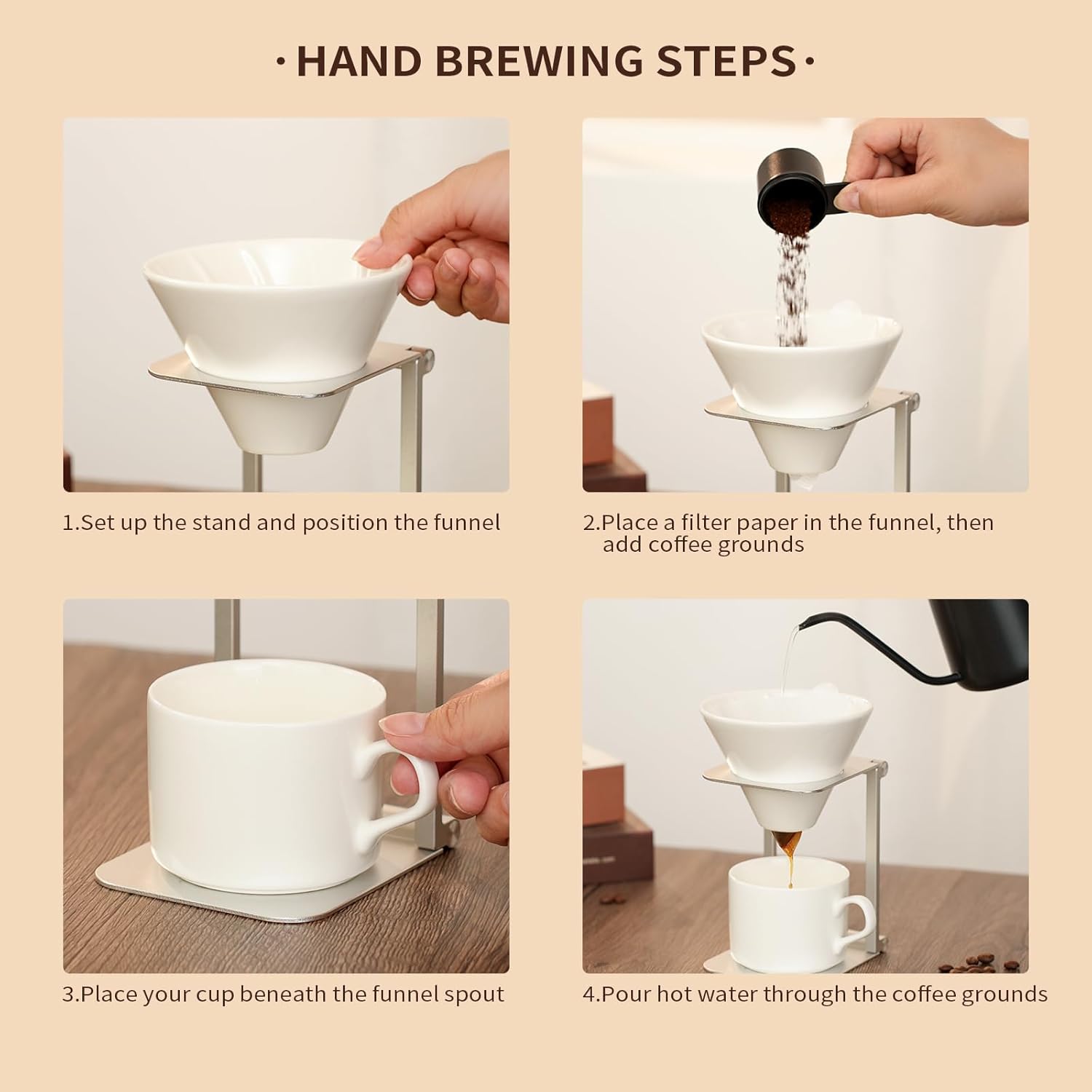 ·HAND BREWING STEPS·

1.Set up the stand and position the funnel

2.Place a filter paper in the funnel, then add coffee grounds

3.Place your cup beneath the funnel spout

4.Pour hot water through the coffee grounds