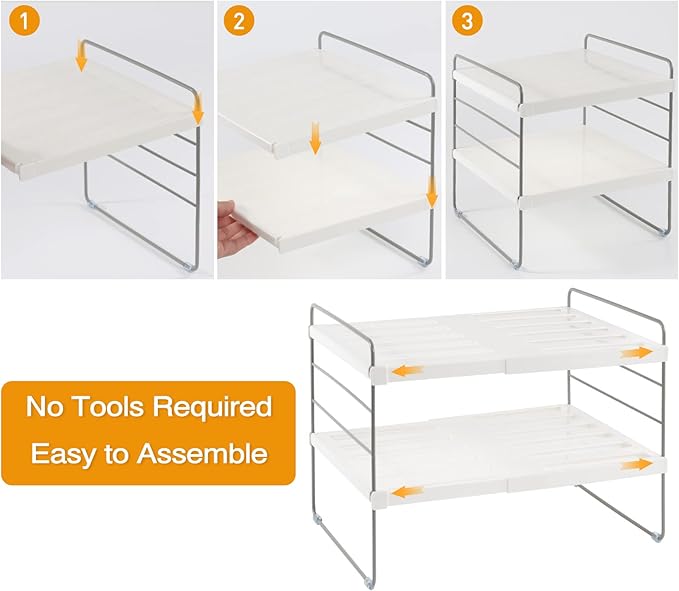 1

2

3

No Tools Required
Easy to Assemble