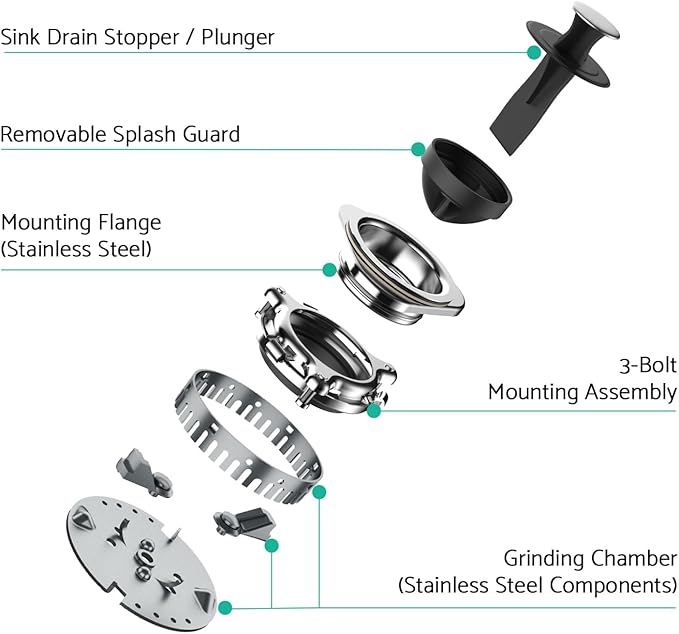 Sink Drain Stopper / Plunger

Removable Splash Guard

Mounting Flange
(Stainless Steel)

3-Bolt
Mounting Assembly

Grinding Chamber
(Stainless Steel Components)