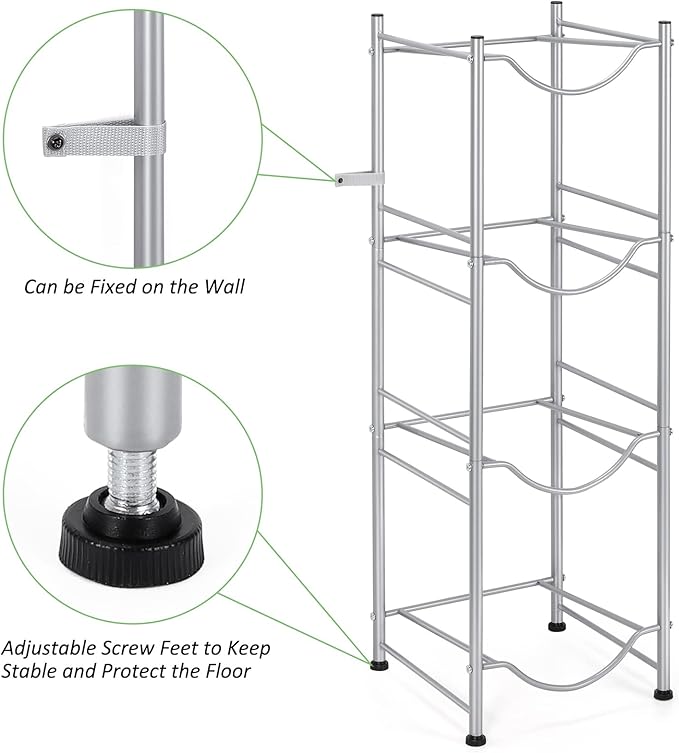 Can be Fixed on the Wall

Adjustable Screw Feet to Keep Stable and Protect the Floor