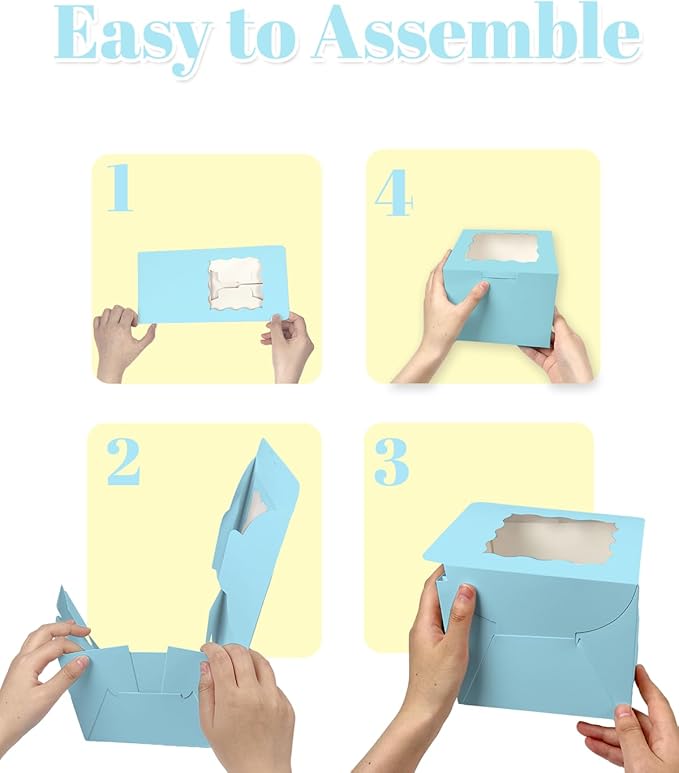 Easy to Assemble

1

4

2

3