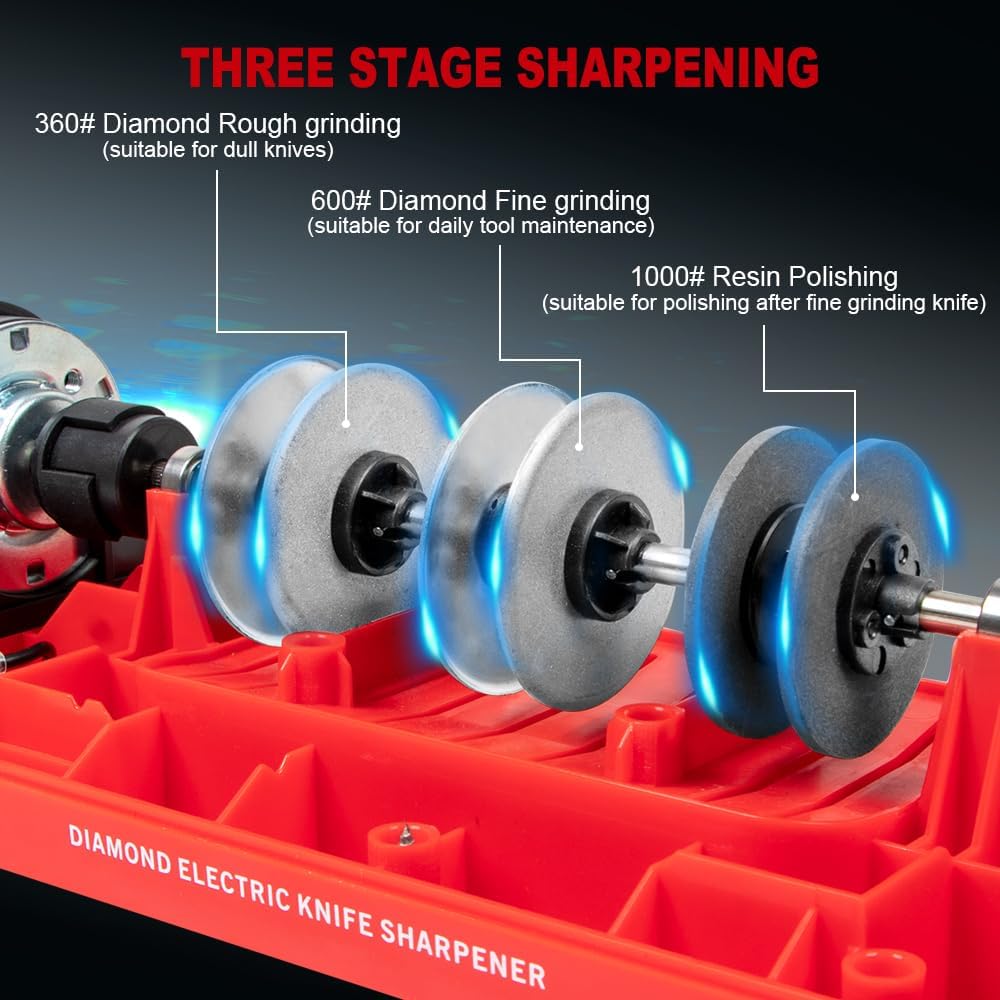 THREE STAGE SHARPENING

360# Diamond Rough grinding
(suitable for dull knives)

600# Diamond Fine grinding
(suitable for daily tool maintenance)

1000# Resin Polishing
(suitable for polishing after fine grinding knife)

DIAMOND ELECTRIC KNIFE SHARPENER