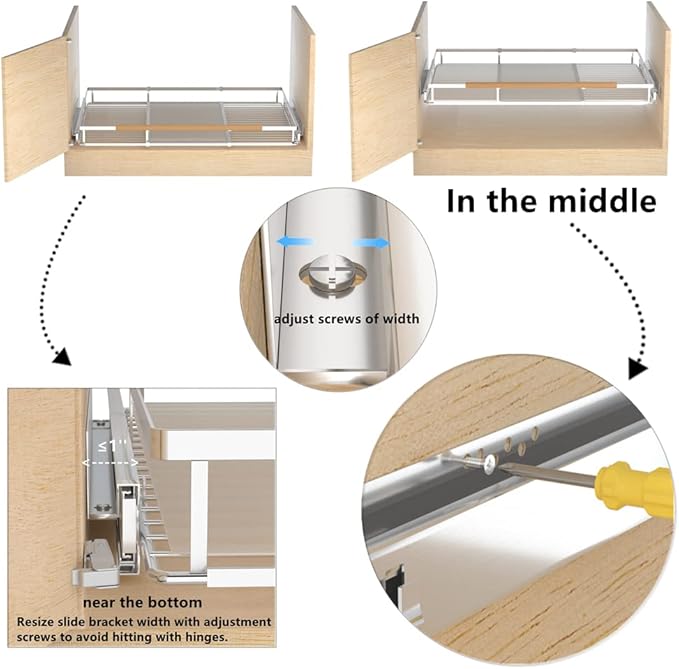 In the middle

adjust screws of width

≤1"

near the bottom
Resize slide bracket width with adjustment screws to avoid hitting with hinges.