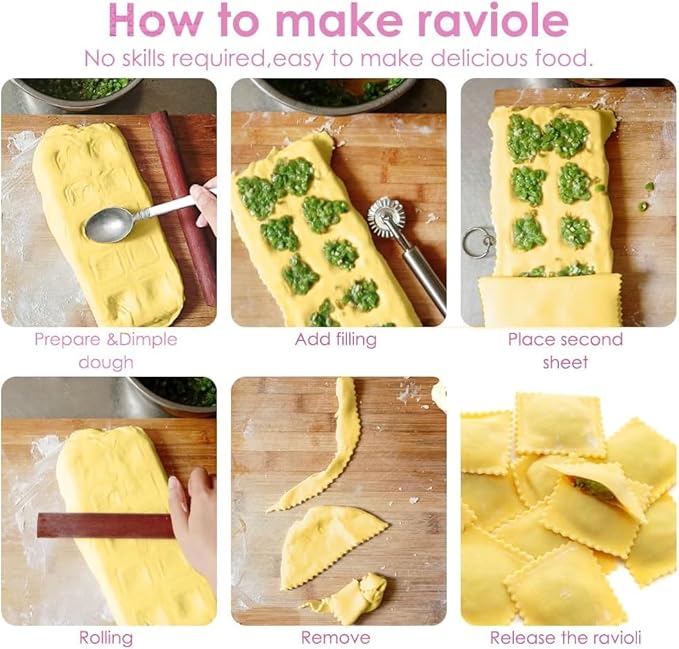 How to make raviole

No skills required,easy to make delicious food.

Prepare &Dimple dough

Add filling

Place second sheet

Rolling

Remove

Release the ravioli