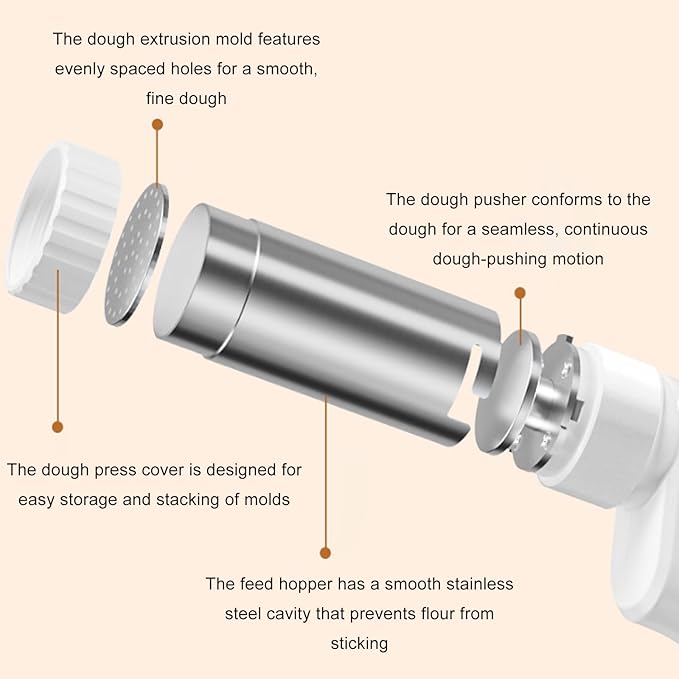 The dough extrusion mold features evenly spaced holes for a smooth, fine dough

The dough pusher conforms to the dough for a seamless, continuous dough-pushing motion

The dough press cover is designed for easy storage and stacking of molds

The feed hopper has a smooth stainless steel cavity that prevents flour from sticking