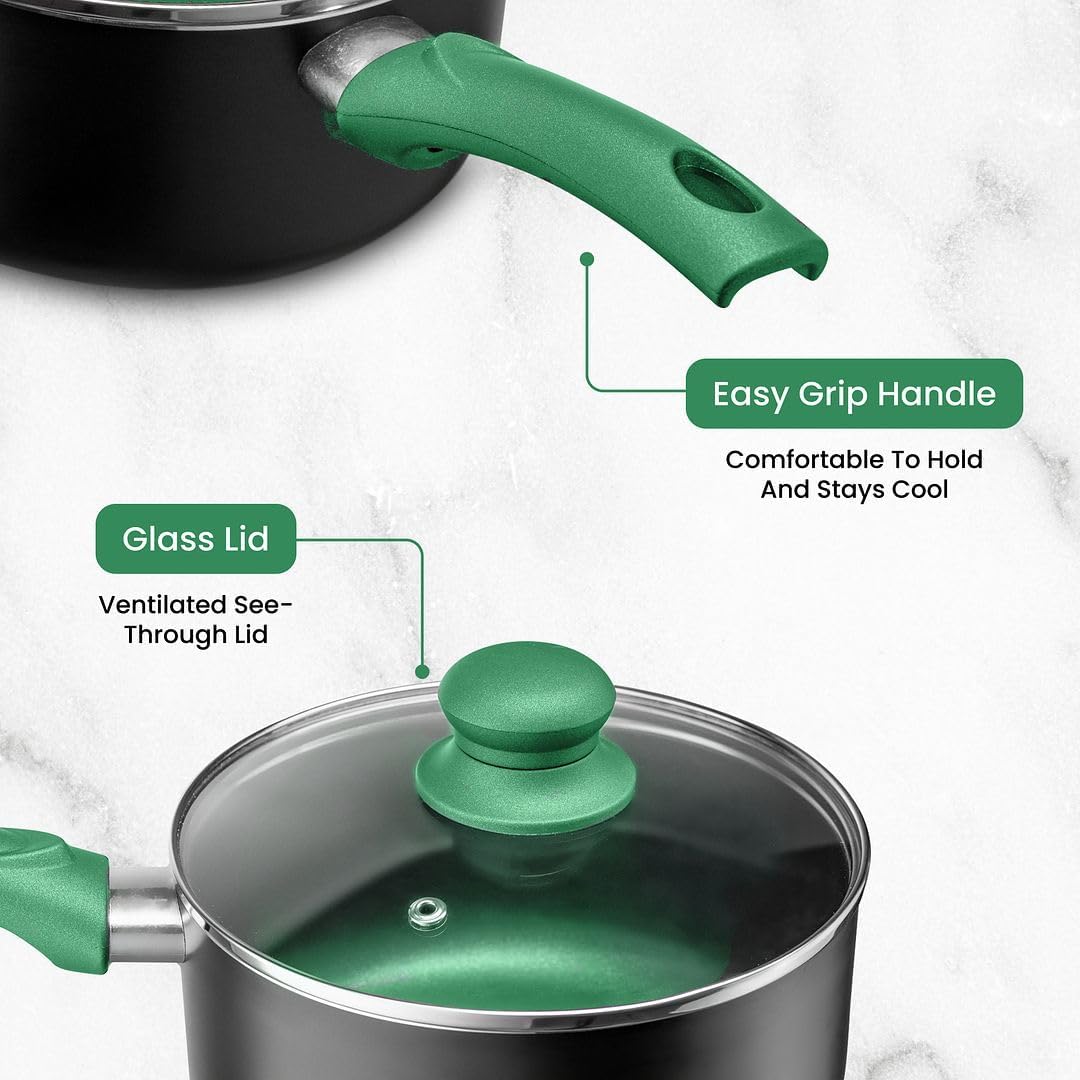 Easy Grip Handle

Comfortable To Hold And Stays Cool

Glass Lid

Ventilated See-Through Lid