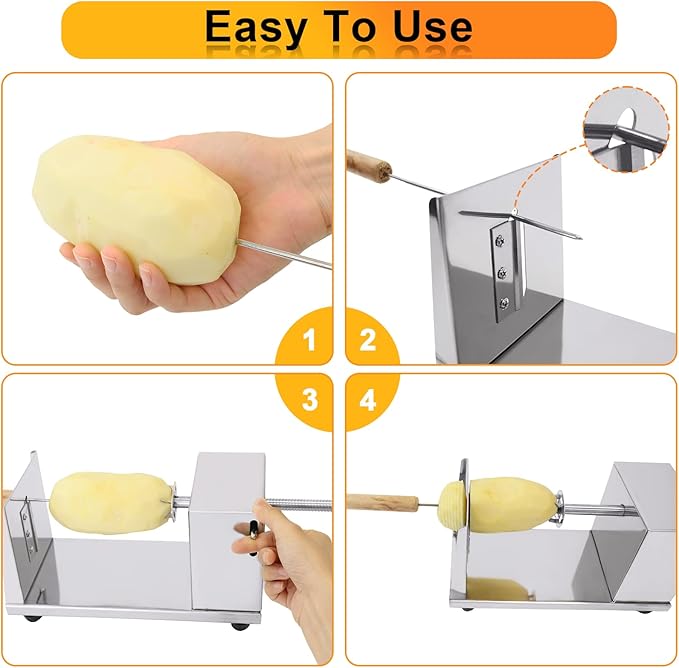 Easy To Use

1

2

3

4