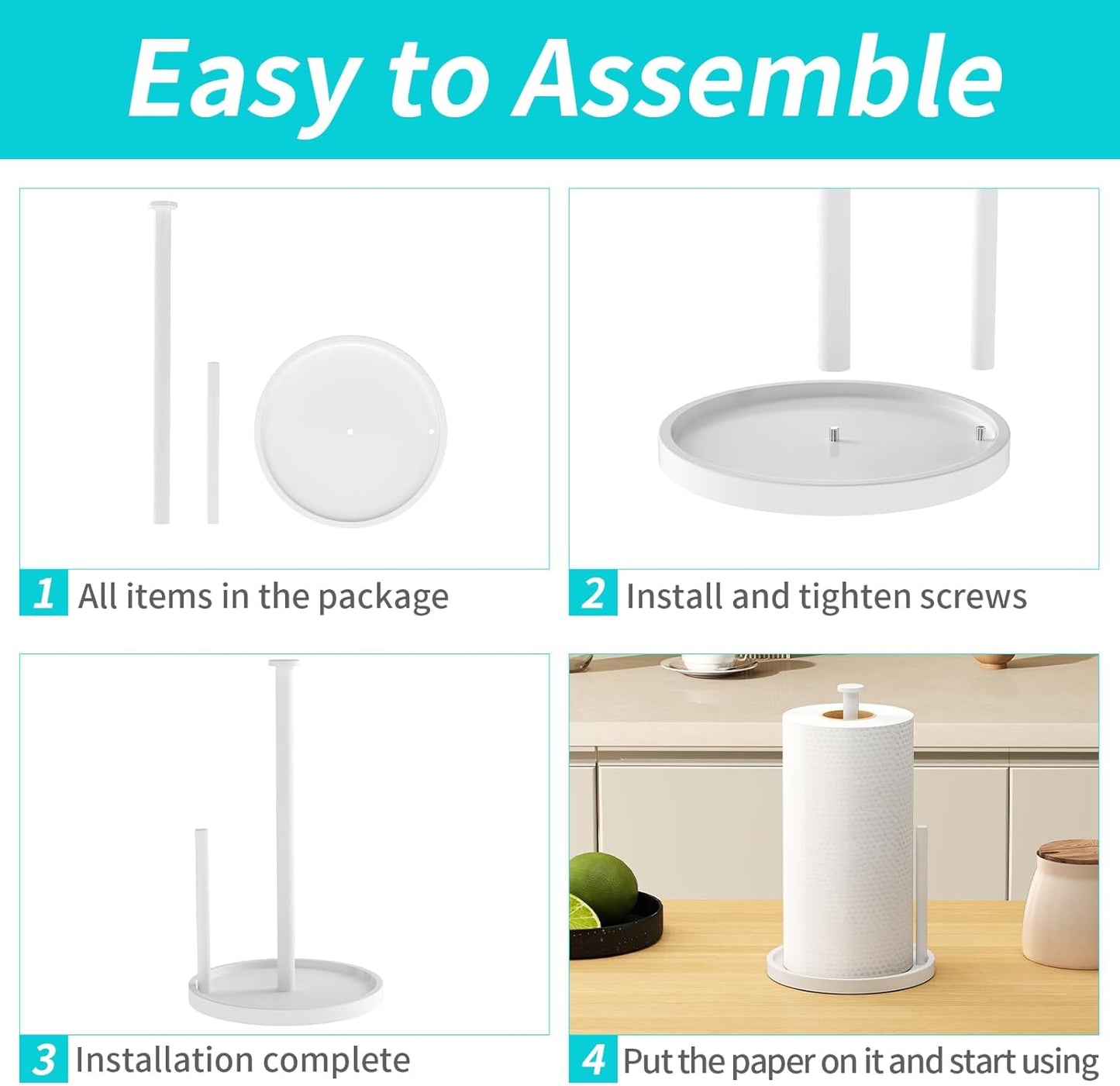 Easy to Assemble

1 All items in the package

2 Install and tighten screws

3 Installation complete

4 Put the paper on it and start using