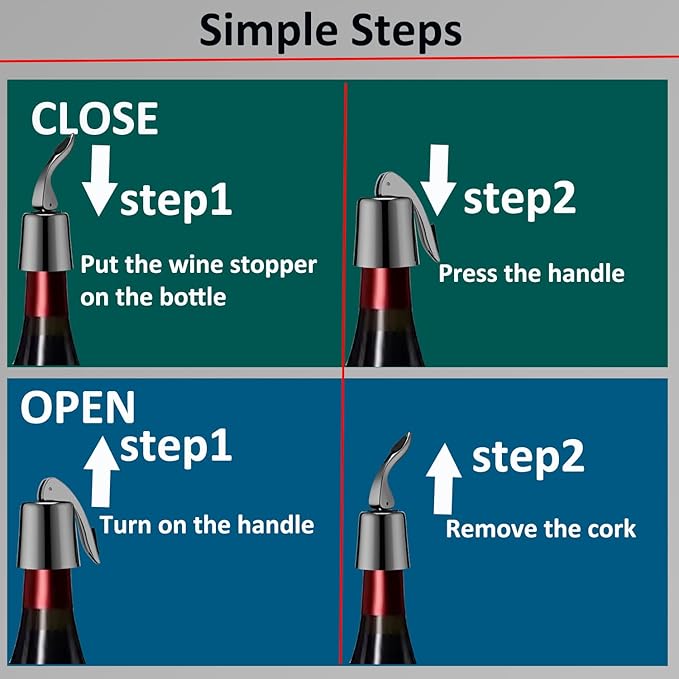 Simple Steps

CLOSE

step1

Put the wine stopper on the bottle

step2

Press the handle

OPEN

step1

Turn on the handle

step2

Remove the cork