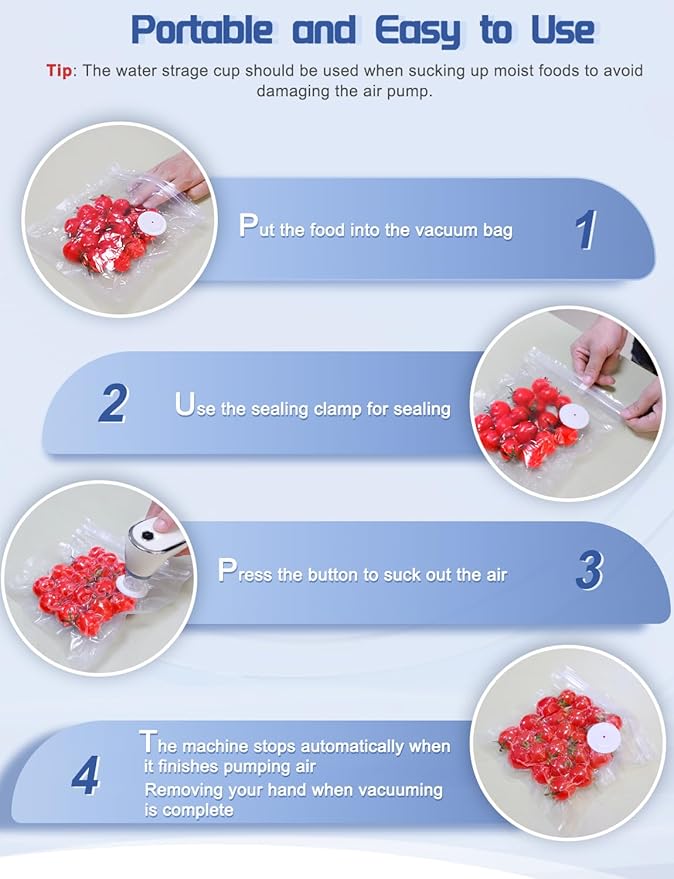 Portable and Easy to Use

Tip: The water strage cup should be used when sucking up moist foods to avoid damaging the air pump.

Put the food into the vacuum bag

1

2

Use the sealing clamp for sealing

Press the button to suck out the air

3

4

The machine stops automatically when it finishes pumping air
Removing your hand when vacuuming is complete