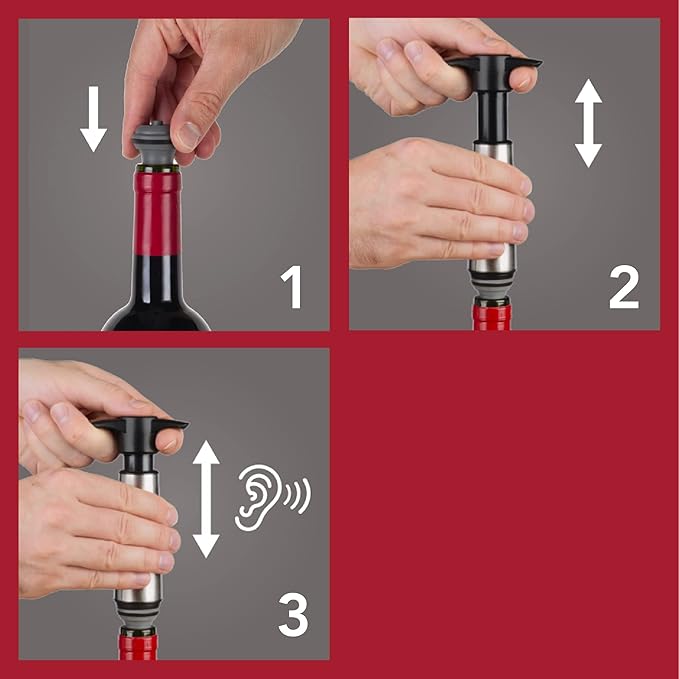 1

2

3