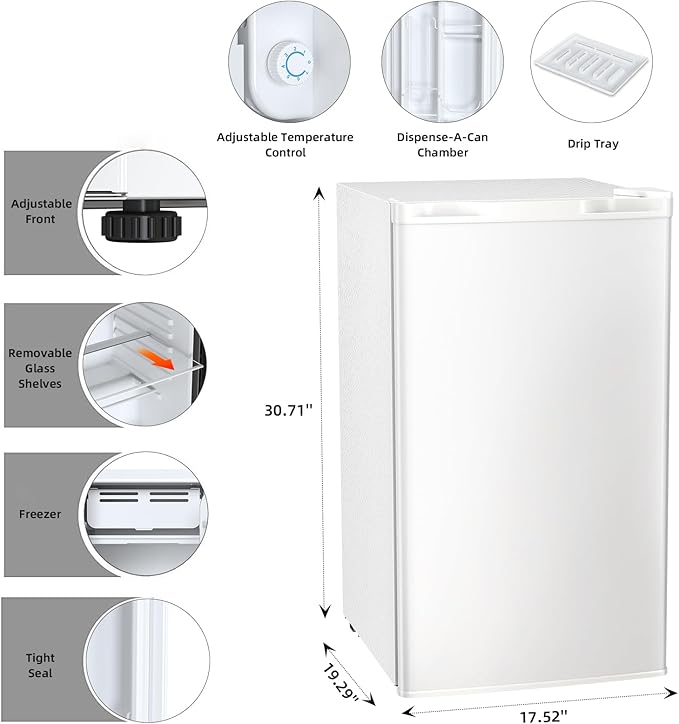 Adjustable Temperature Control

Dispense-A-Can Chamber

Drip Tray

Adjustable Front

Removable Glass Shelves

Freezer

Tight Seal

30.71''

19.29''

17.52''