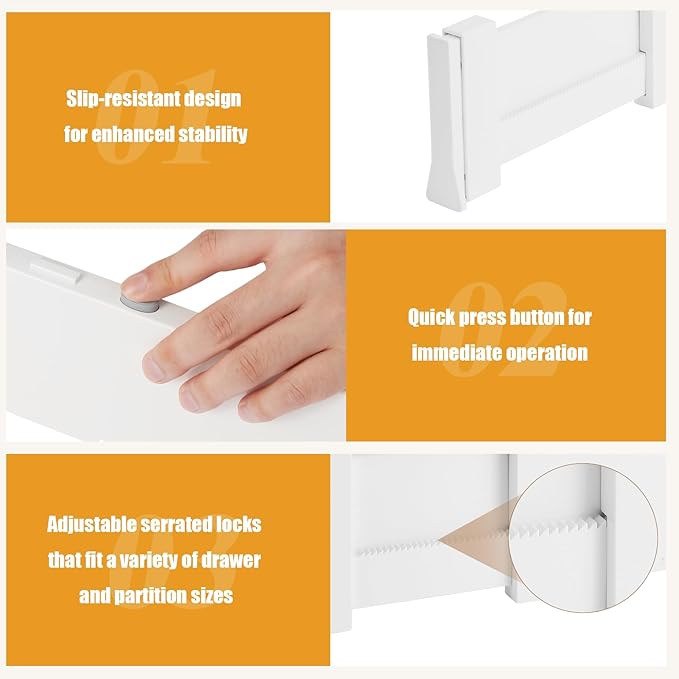 01

Slip-resistant design for enhanced stability

02

Quick press button for immediate operation

03

Adjustable serrated locks that fit a variety of drawer and partition sizes