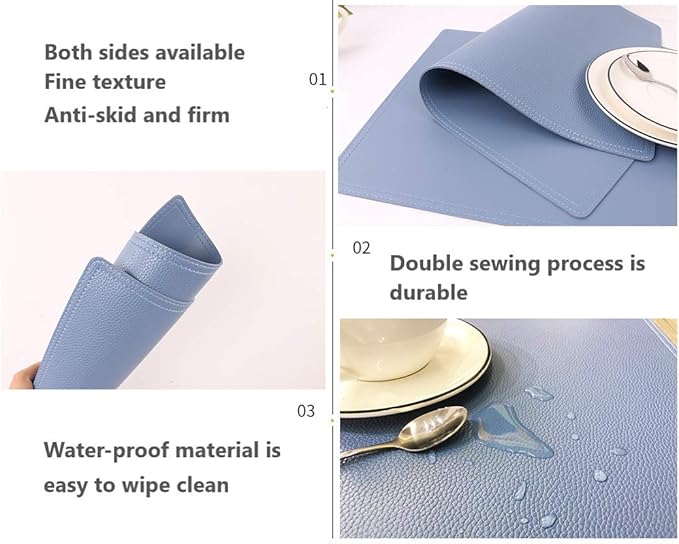 Both sides available
Fine texture
Anti-skid and firm

01

02

Double sewing process is durable

03

Water-proof material is easy to wipe clean