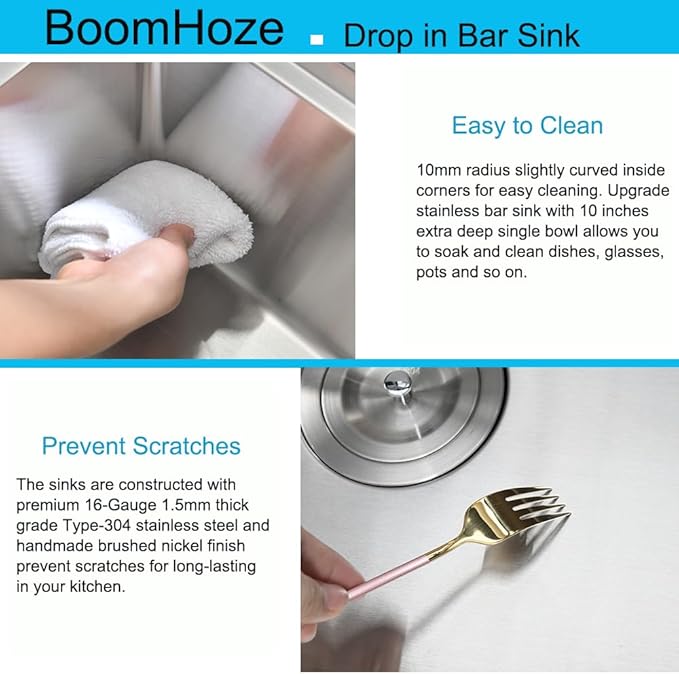 BoomHoze . Drop in Bar Sink

Easy to Clean

10mm radius slightly curved inside corners for easy cleaning. Upgrade stainless bar sink with 10 inches extra deep single bowl allows you to soak and clean dishes, glasses, pots and so on.

Prevent Scratches

The sinks are constructed with premium 16-Gauge 1.5mm thick grade Type-304 stainless steel and handmade brushed nickel finish prevent scratches for long-lasting in your kitchen.