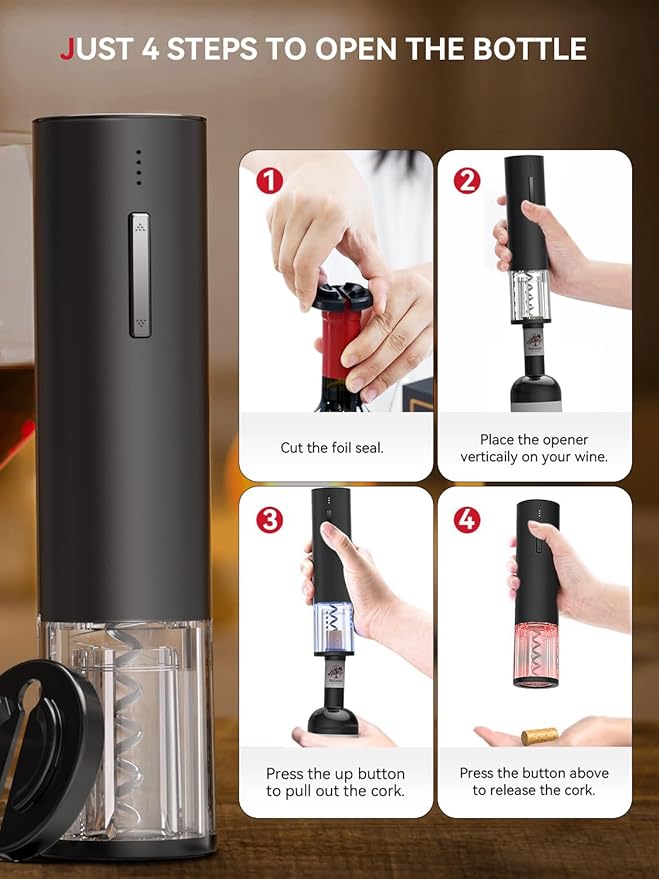 JUST 4 STEPS TO OPEN THE BOTTLE

1
Cut the foil seal.

2
Place the opener vertically on your wine.

3
Press the up button to pull out the cork.

4
Press the button above to release the cork.