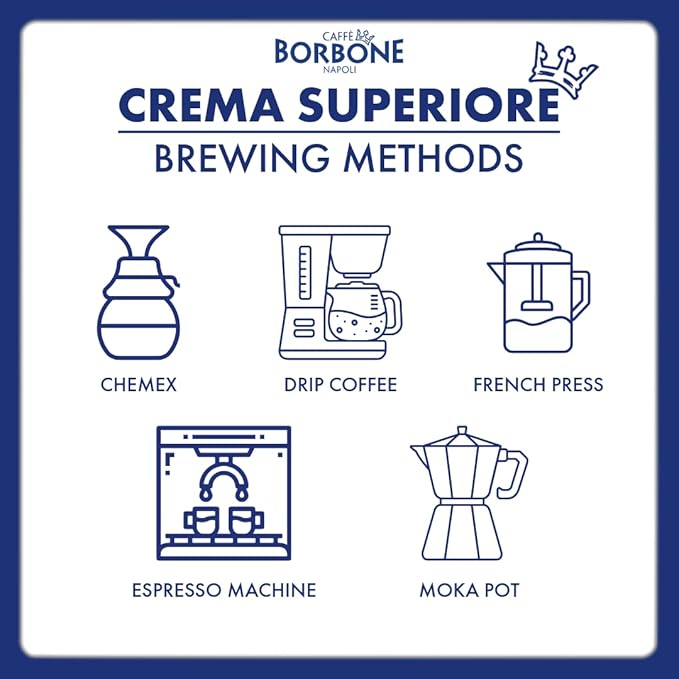 CAFFÈ
BORBONE
NAPOLI

CREMA SUPERIORE
BREWING METHODS

CHEMEX

DRIP COFFEE

FRENCH PRESS

ESPRESSO MACHINE

MOKA POT