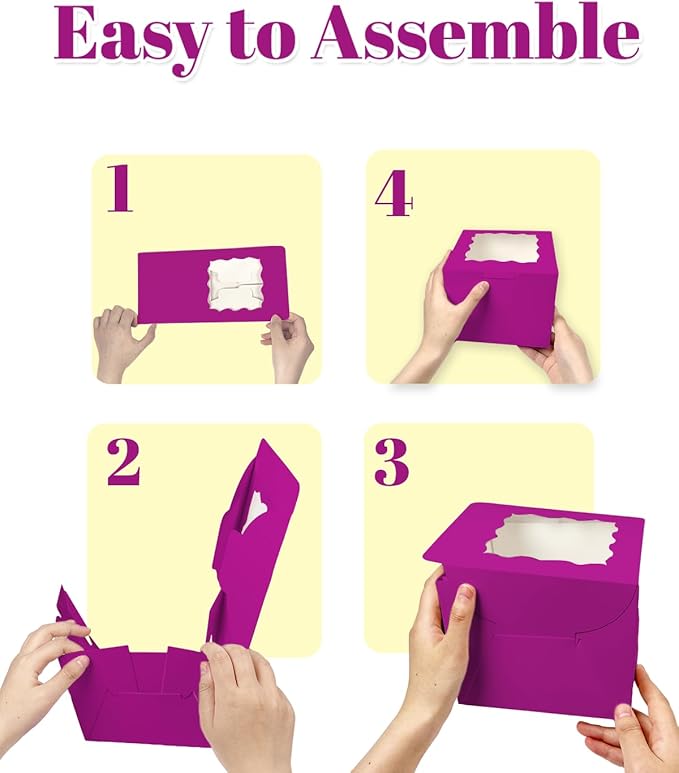 Easy to Assemble

1

4

2

3