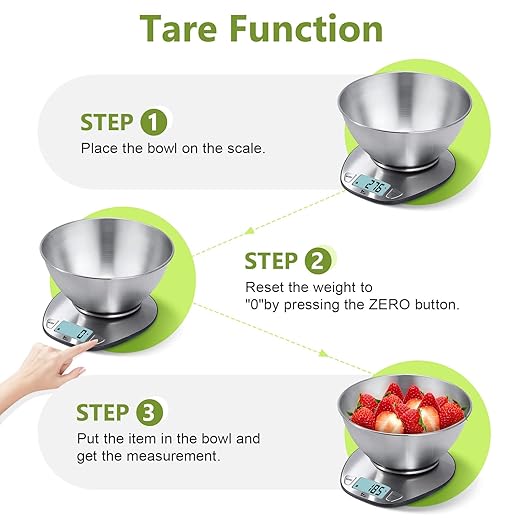 Tare Function

STEP 1
Place the bowl on the scale.

276

STEP 2
Reset the weight to "0"by pressing the ZERO button.

0

STEP 3
Put the item in the bowl and get the measurement.

185