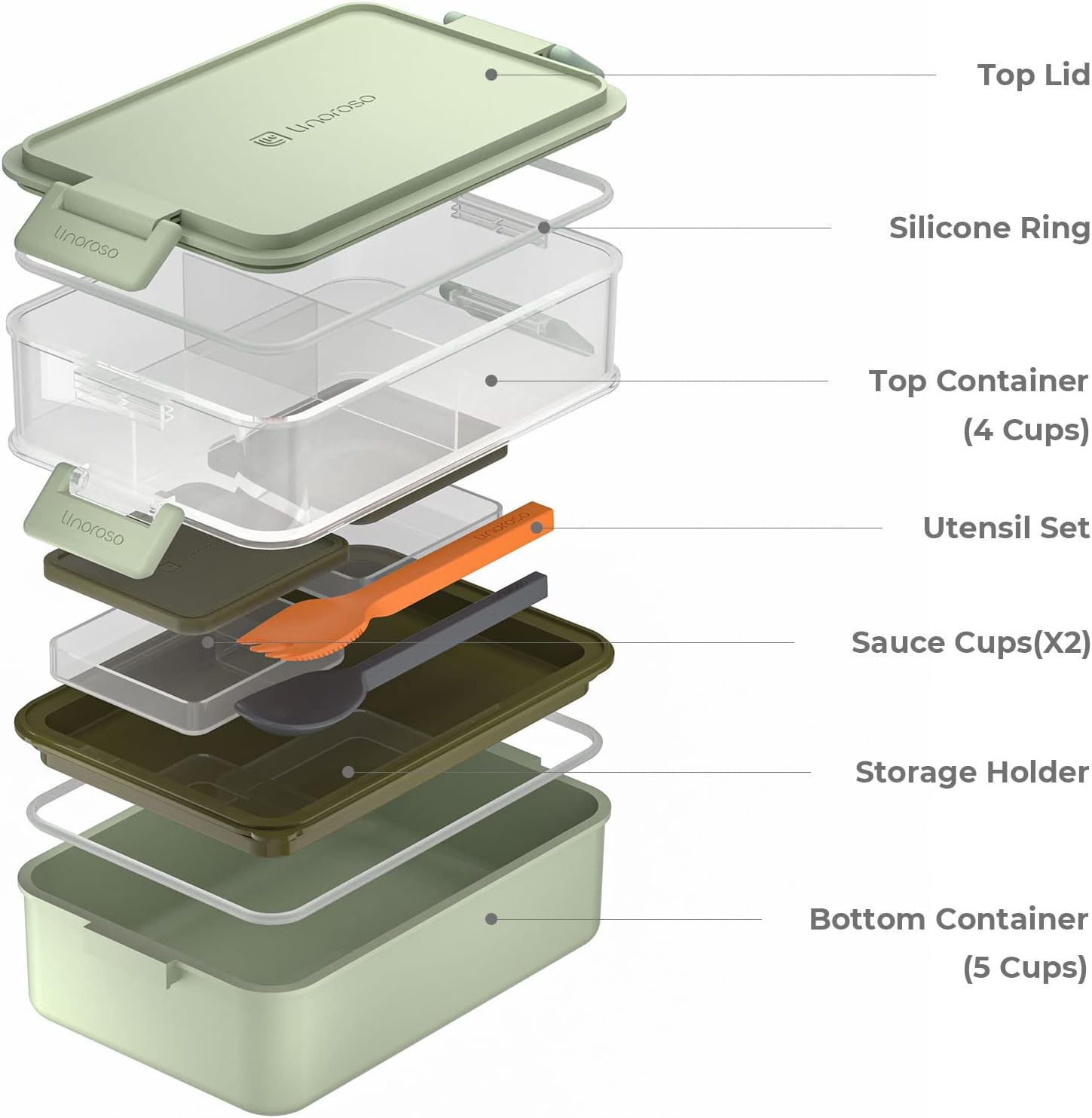 Linoroso

Linoroso

Linoroso

Linoroso

Top Lid

Silicone Ring

Top Container (4 Cups)

Utensil Set

Sauce Cups(X2)

Storage Holder

Bottom Container (5 Cups)