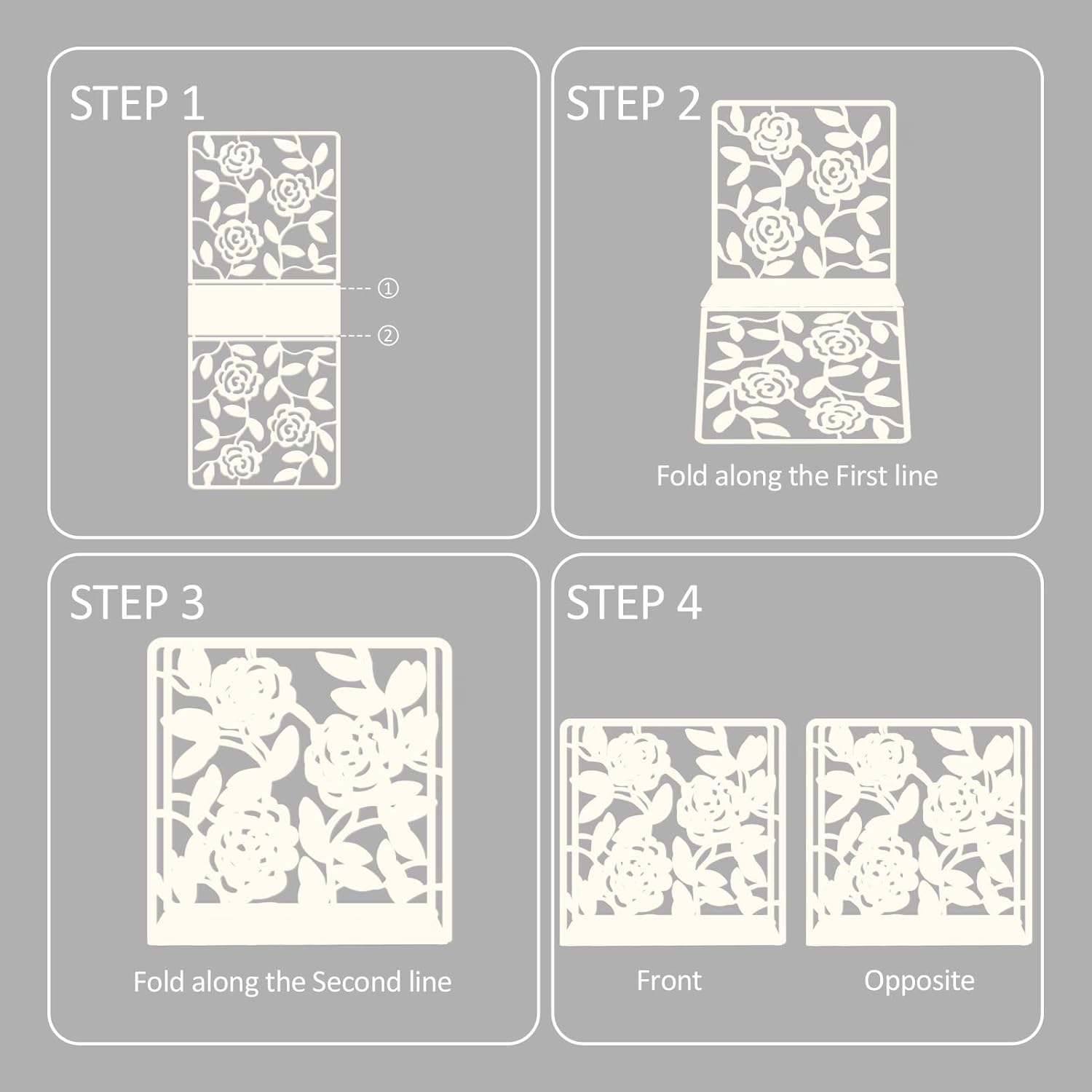 STEP 1

①

②

STEP 2

Fold along the First line

STEP 3

Fold along the Second line

STEP 4

Front

Opposite