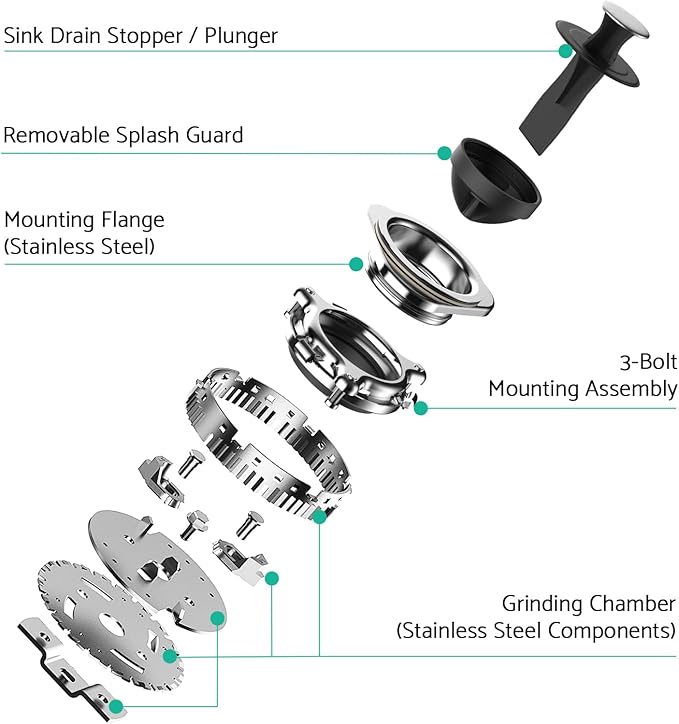 Sink Drain Stopper / Plunger

Removable Splash Guard

Mounting Flange
(Stainless Steel)

3-Bolt
Mounting Assembly

Grinding Chamber
(Stainless Steel Components)