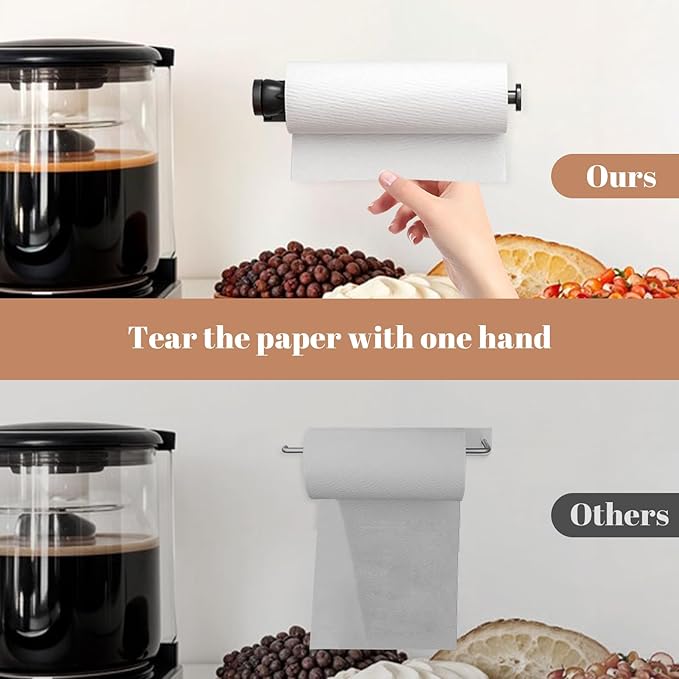 Ours

Tear the paper with one hand

Others