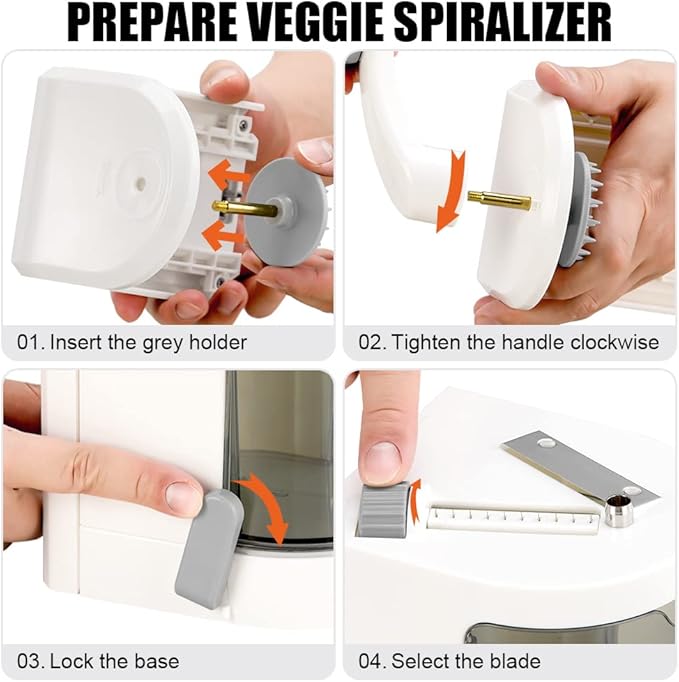 PREPARE VEGGIE SPIRALIZER

01. Insert the grey holder

02. Tighten the handle clockwise

03. Lock the base

04. Select the blade