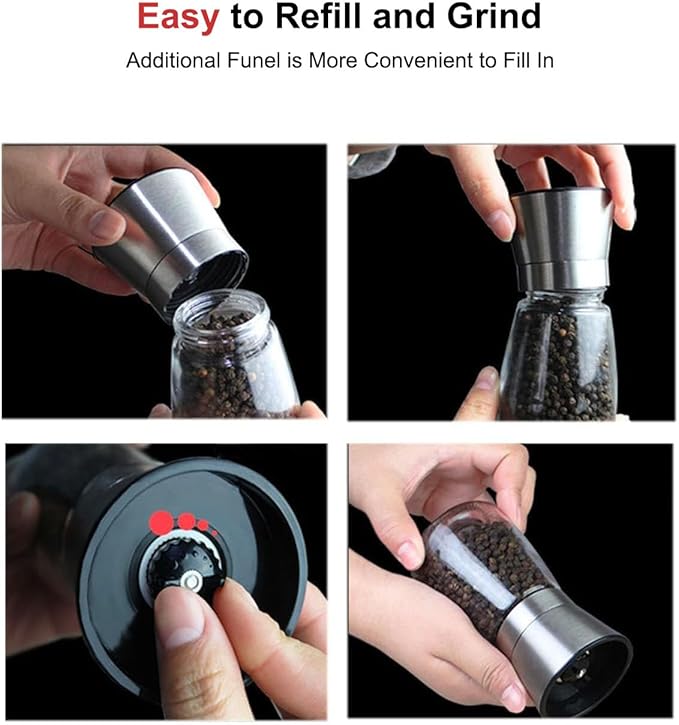 Easy to Refill and Grind

Additional Funel is More Convenient to Fill In