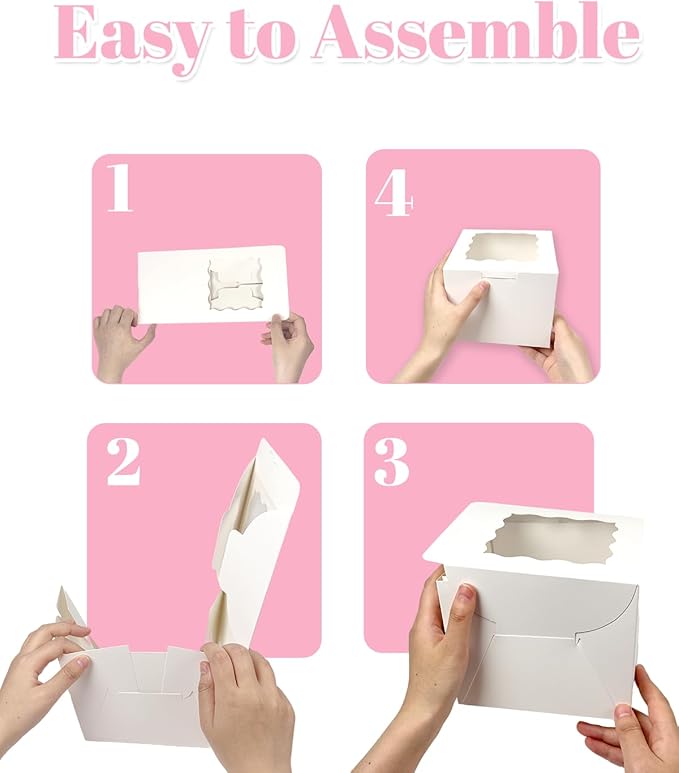 Easy to Assemble

1

4

2

3