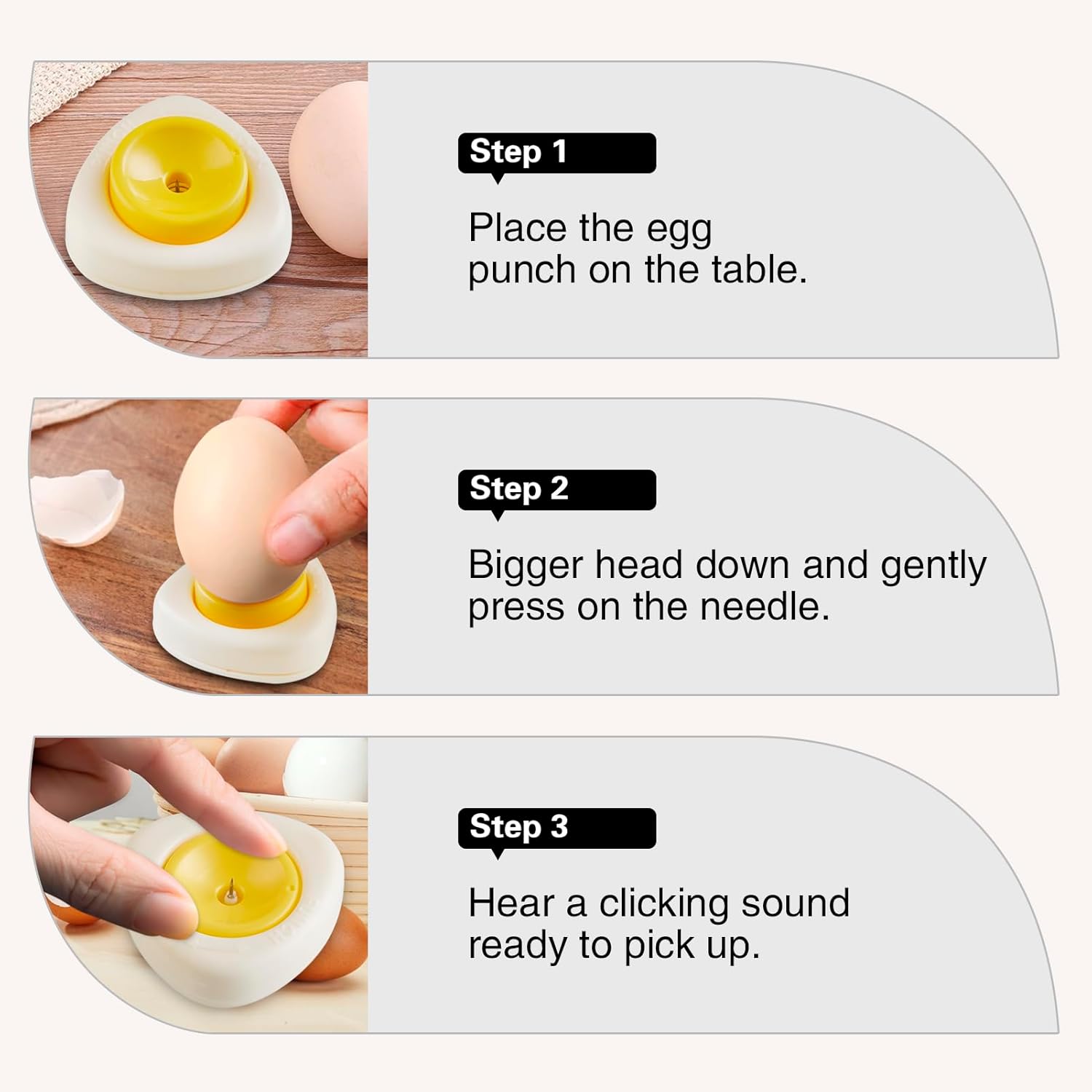 Step 1

Place the egg punch on the table.

Step 2

Bigger head down and gently press on the needle.

Step 3

Hear a clicking sound ready to pick up.