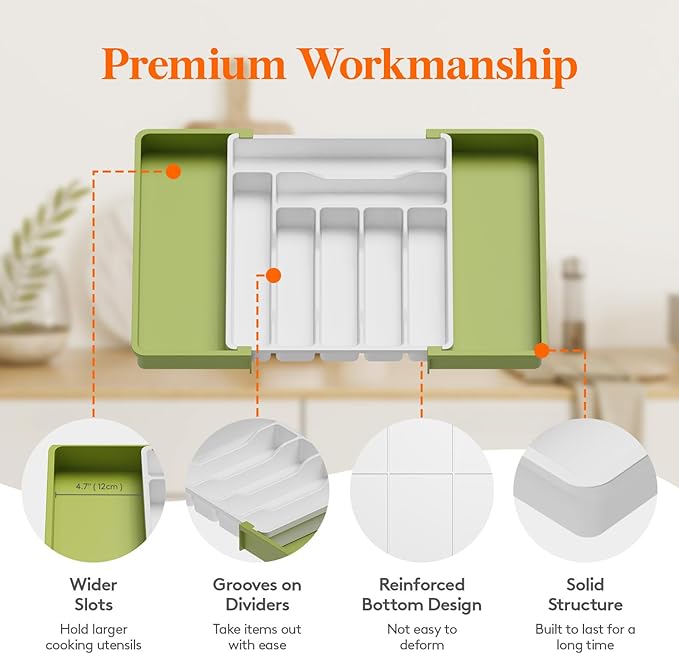 Premium Workmanship

4.7" ( 12cm )

Wider Slots

Hold larger cooking utensils

Grooves on Dividers

Take items out with ease

Reinforced Bottom Design

Not easy to deform

Solid Structure

Built to last for a long time