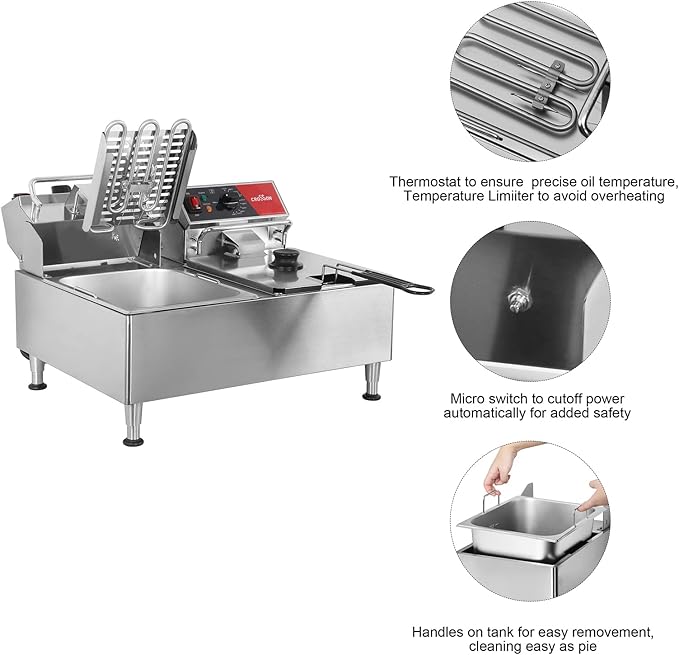 CROSSON

Thermostat to ensure precise oil temperature, Temperature Limiiter to avoid overheating

Micro switch to cutoff power automatically for added safety

Handles on tank for easy removement, cleaning easy as pie