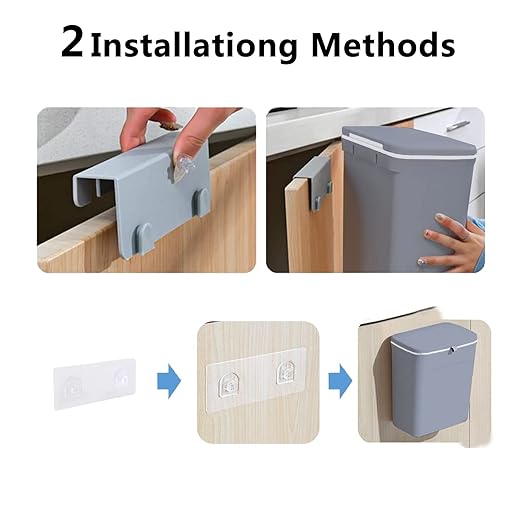 2 Installationg Methods