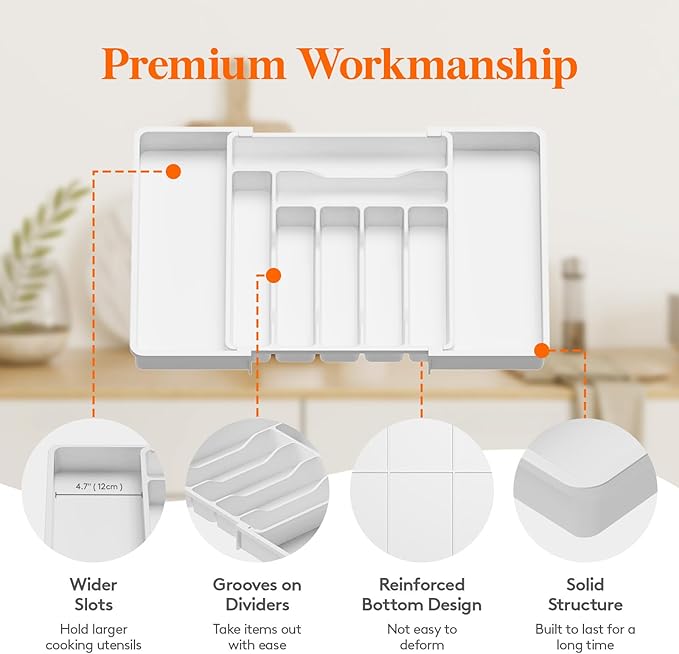 Premium Workmanship

4.7" ( 12cm )

Wider Slots

Hold larger cooking utensils

Grooves on Dividers

Take items out with ease

Reinforced Bottom Design

Not easy to deform

Solid Structure

Built to last for a long time