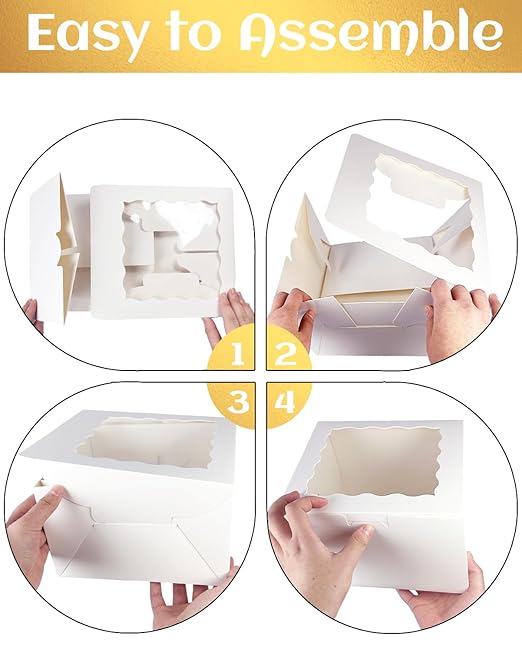 Easy to Assemble

1 2

3 4