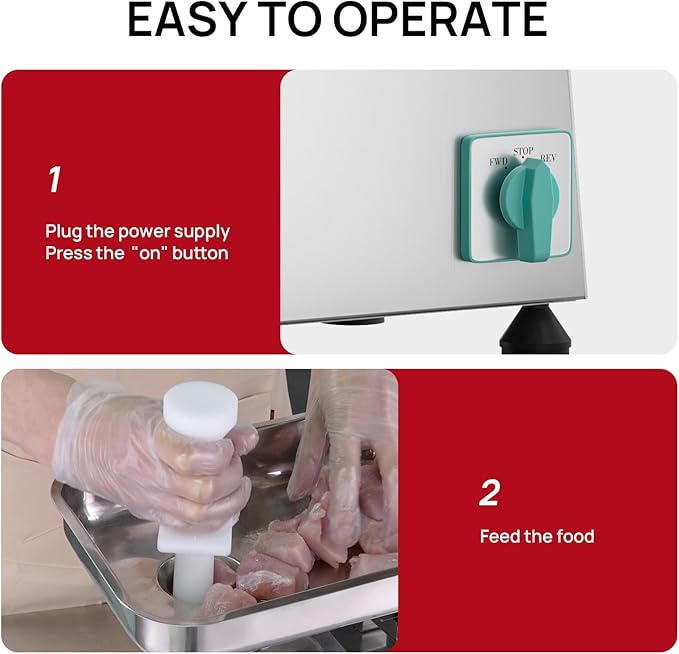 EASY TO OPERATE

1

Plug the power supply
Press the "on" button

FWD STOP REV

2

Feed the food