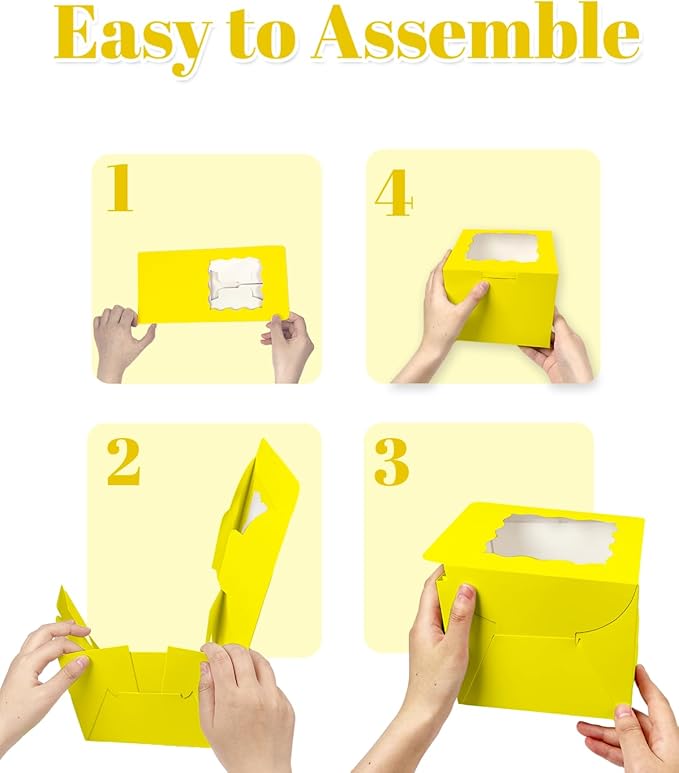 Easy to Assemble

1

4

2

3