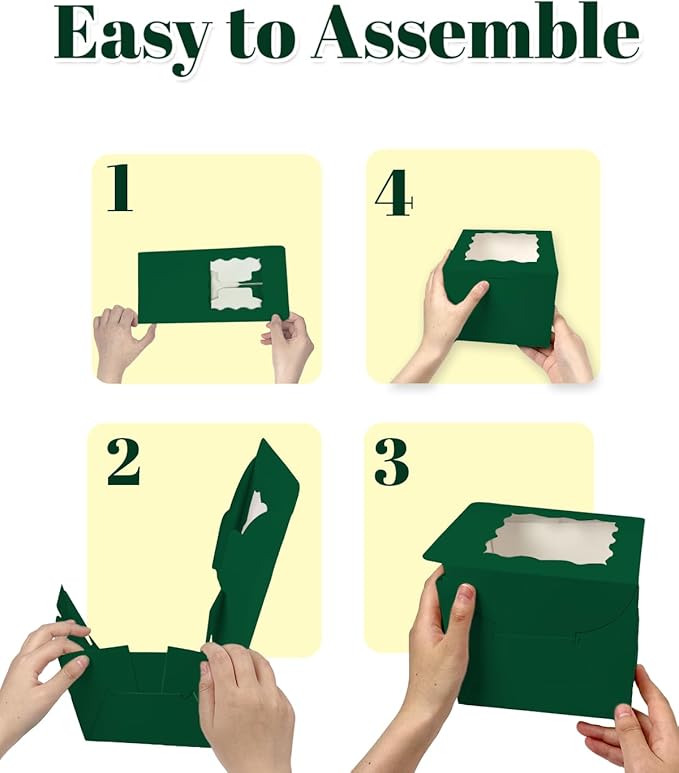 Easy to Assemble

1

4

2

3