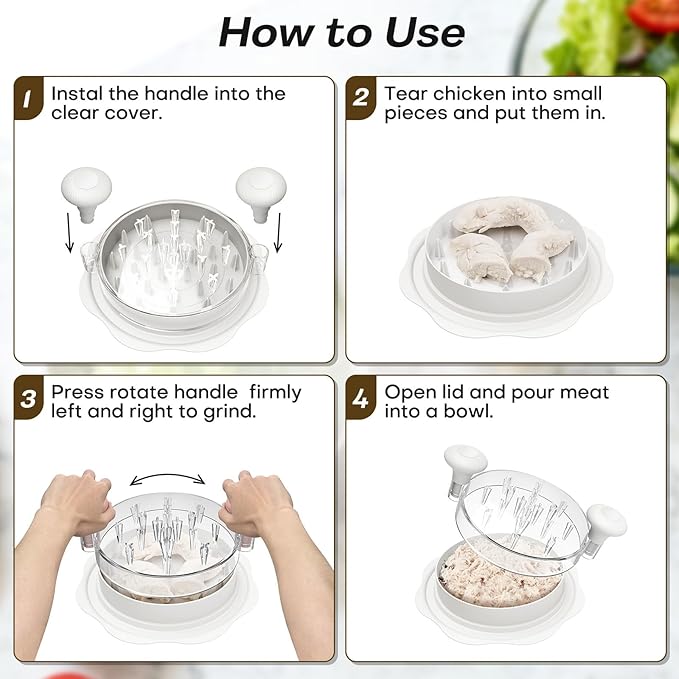 How to Use

1 Instal the handle into the clear cover.

2 Tear chicken into small pieces and put them in.

3 Press rotate handle  firmly left and right to grind.

4 Open lid and pour meat into a bowl.