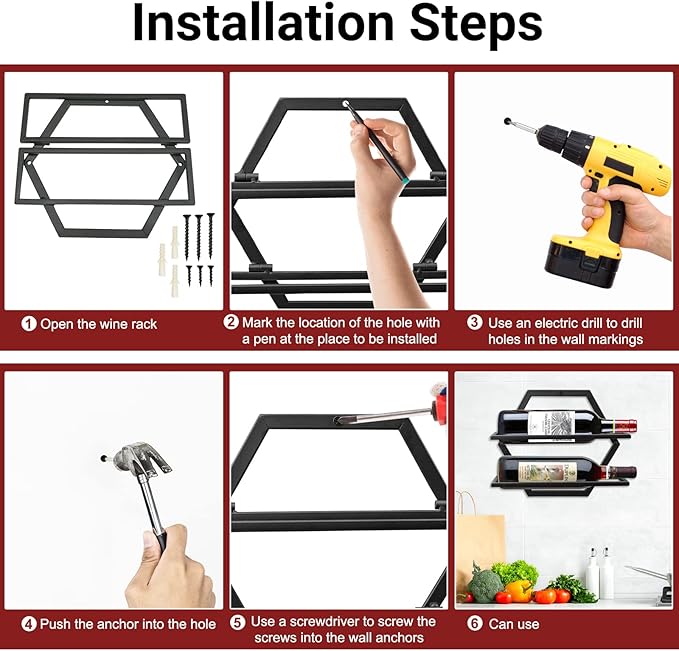 Installation Steps

1 Open the wine rack

2 Mark the location of the hole with a pen at the place to be installed

3 Use an electric drill to drill holes in the wall markings

4 Push the anchor into the hole

5 Use a screwdriver to screw the screws into the wall anchors

6 Can use