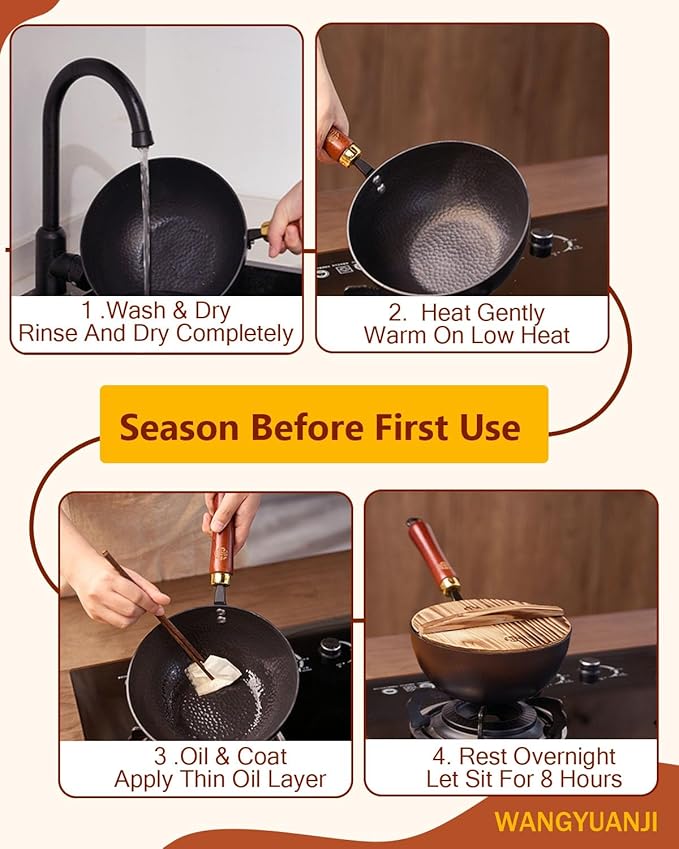 1 .Wash & Dry
Rinse And Dry Completely

2. Heat Gently
Warm On Low Heat

Season Before First Use

3 .Oil & Coat
Apply Thin Oil Layer

4. Rest Overnight
Let Sit For 8 Hours

WANGYUANJI